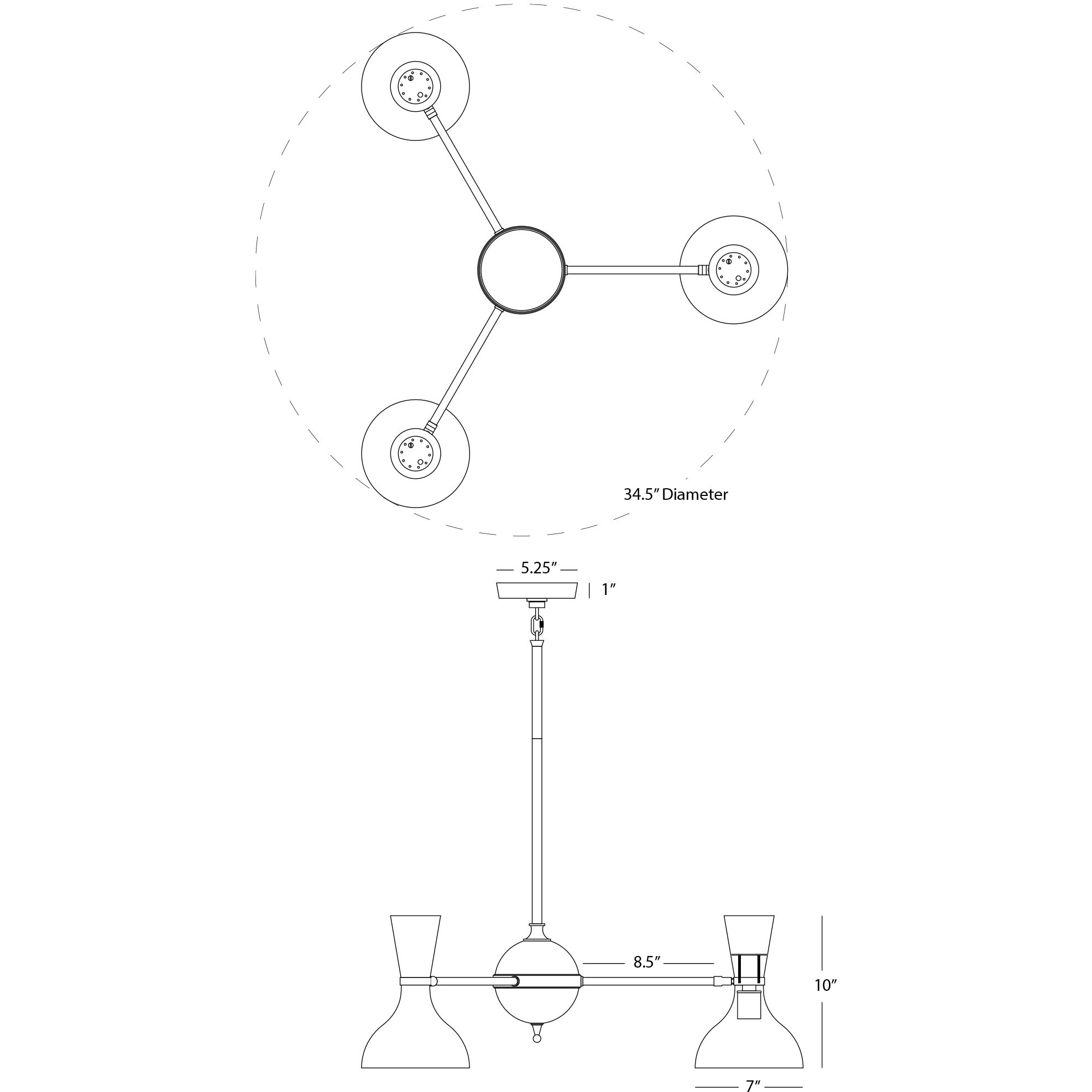 34.5″ Diameter

5.25″

1″

8.5″

10″

7″